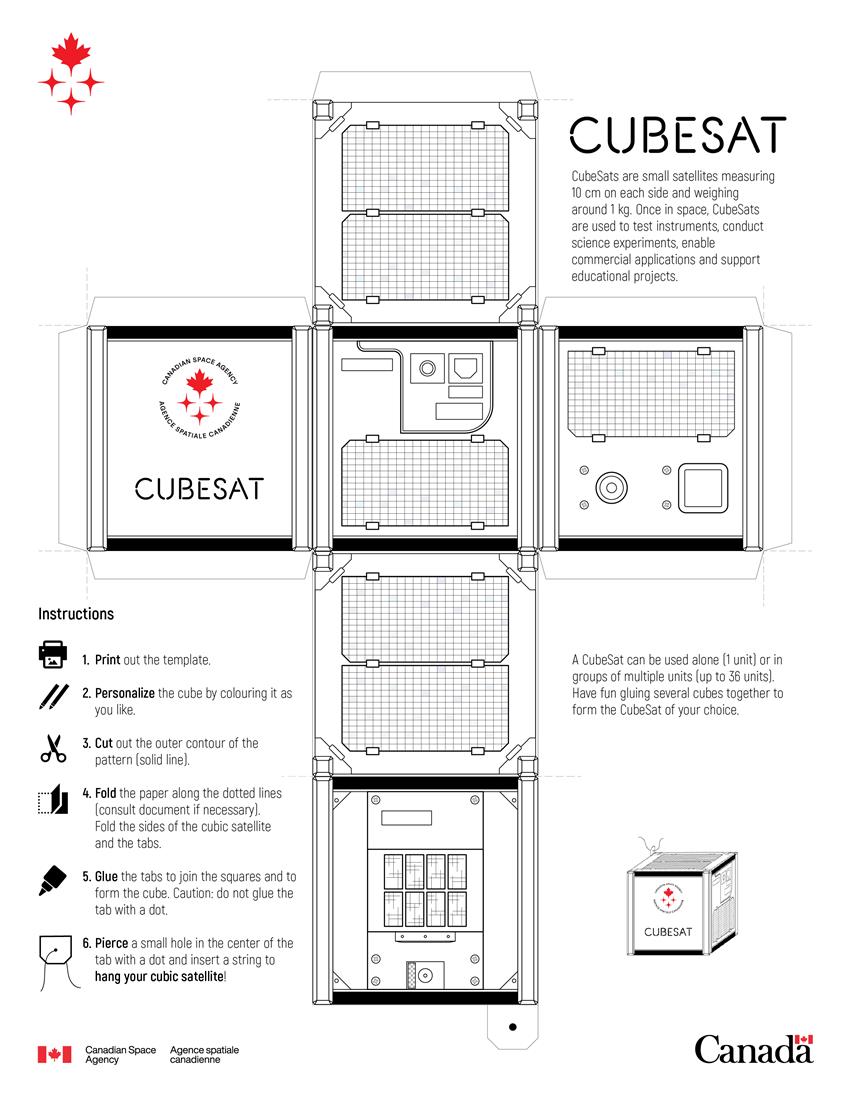 CUBESAT

CubeSats are small satellites measuring 10 cm on each side and weighing around 1 kg. Once in space, CubeSats are used to test instruments, conduct science experiments, enable commercial applications and support educational projects.

CANADIAN SPACE AGENCY
AGENCE SPATIALE CANADIENNE

CUBESAT

Instructions

1. Print out the template.

2. Personalize the cube by colouring it as you like.

3. Cut out the outer contour of the pattern (solid line).

4. Fold the paper along the dotted lines (consult document if necessary). Fold the sides of the cubic satellite and the tabs.

5. Glue the tabs to join the squares and to form the cube. Caution: do not glue the tab with a dot.

6. Pierce a small hole in the center of the tab with a dot and insert a string to hang your cubic satellite!

A CubeSat can be used alone (1 unit) or in groups of multiple units (up to 36 units). Have fun gluing several cubes together to form the CubeSat of your choice.

CUBESAT

Canadian Space Agency Agence spatiale canadienne

Canada