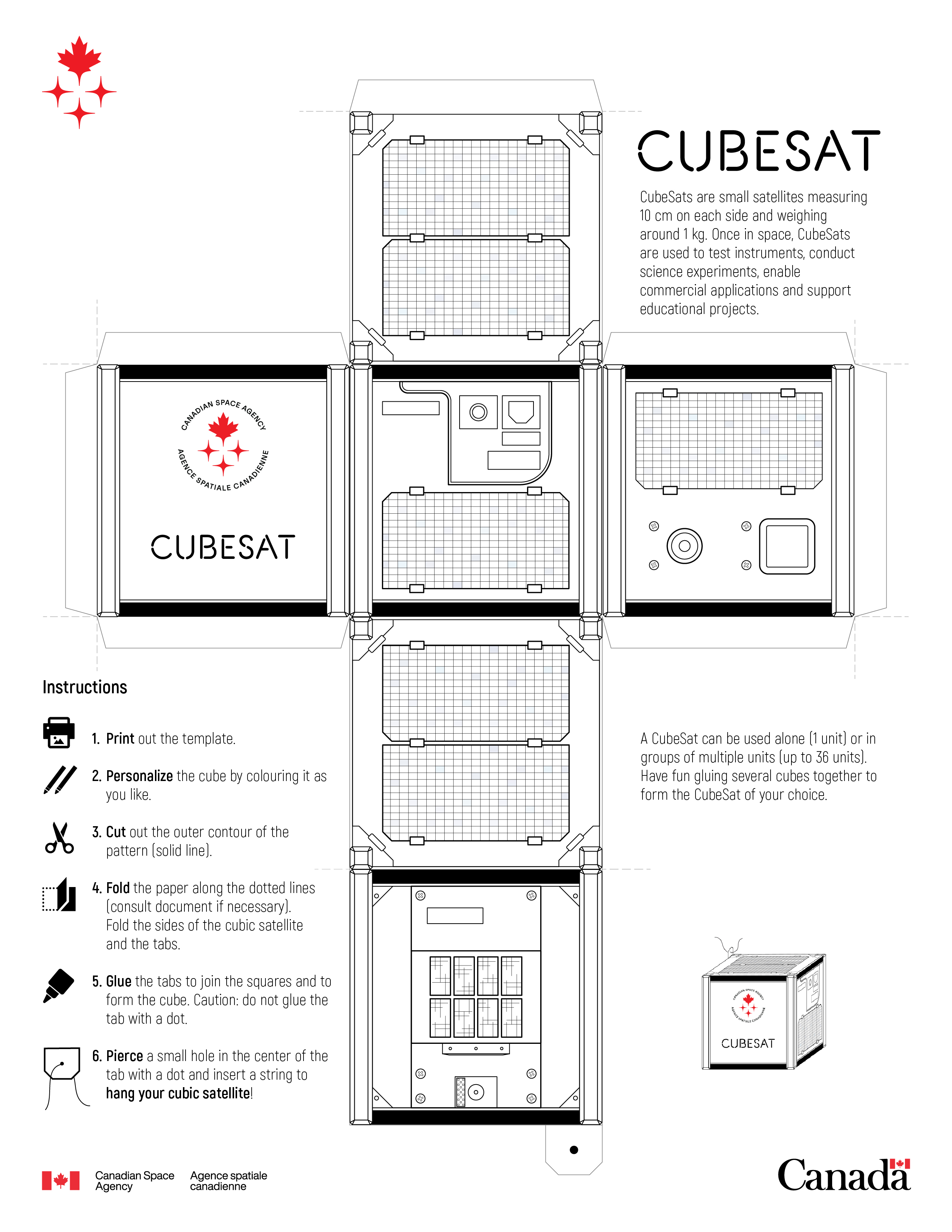 CUBESAT

CubeSats are small satellites measuring 10 cm on each side and weighing around 1 kg. Once in space, CubeSats are used to test instruments, conduct science experiments, enable commercial applications and support educational projects.

CANADIAN SPACE AGENCY
AGENCE SPATIALE CANADIENNE

CUBESAT

Instructions

1. Print out the template.

2. Personalize the cube by colouring it as you like.

3. Cut out the outer contour of the pattern (solid line).

4. Fold the paper along the dotted lines (consult document if necessary). Fold the sides of the cubic satellite and the tabs.

5. Glue the tabs to join the squares and to form the cube. Caution: do not glue the tab with a dot.

6. Pierce a small hole in the center of the tab with a dot and insert a string to hang your cubic satellite!

A CubeSat can be used alone (1 unit) or in groups of multiple units (up to 36 units). Have fun gluing several cubes together to form the CubeSat of your choice.

CANADIAN SPACE AGENCY
AGENCE SPATIALE CANADIENNE
CUBESAT

Canadian Space Agency
Agence spatiale canadienne

Canada